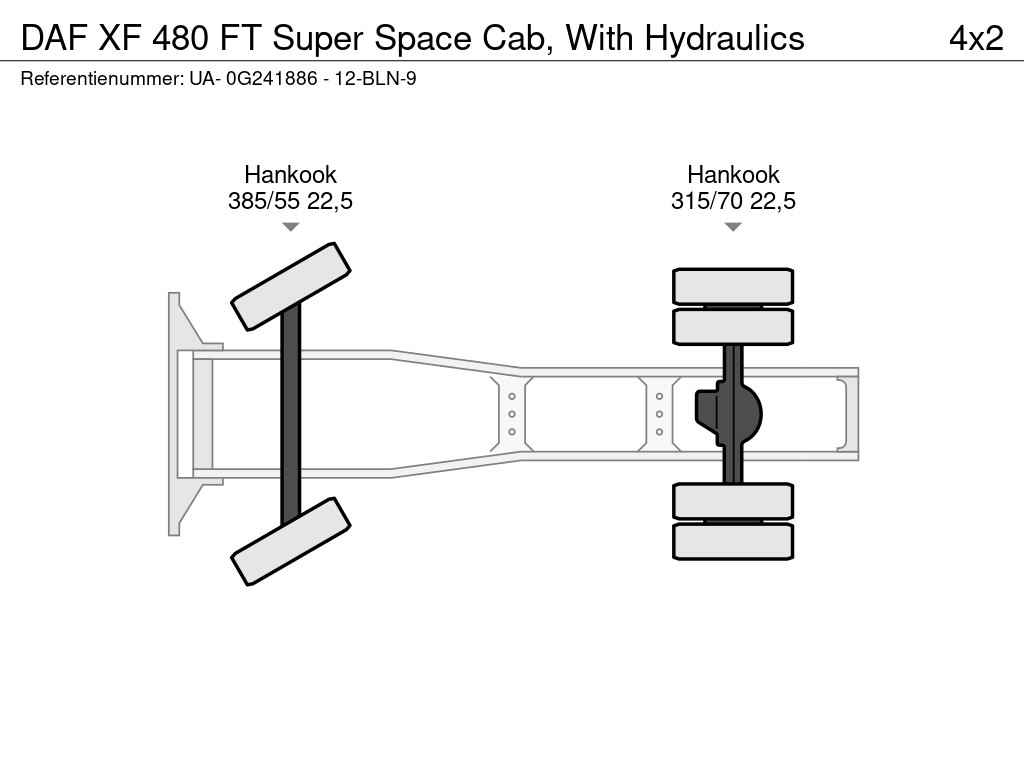 DAF XF 480 FT Super Space Cab, With Hydraulics 4x2

Referentienummer: UA- 0G241886 - 12-BLN-9

Hankook
385/55 22,5

Hankook
315/70 22,5