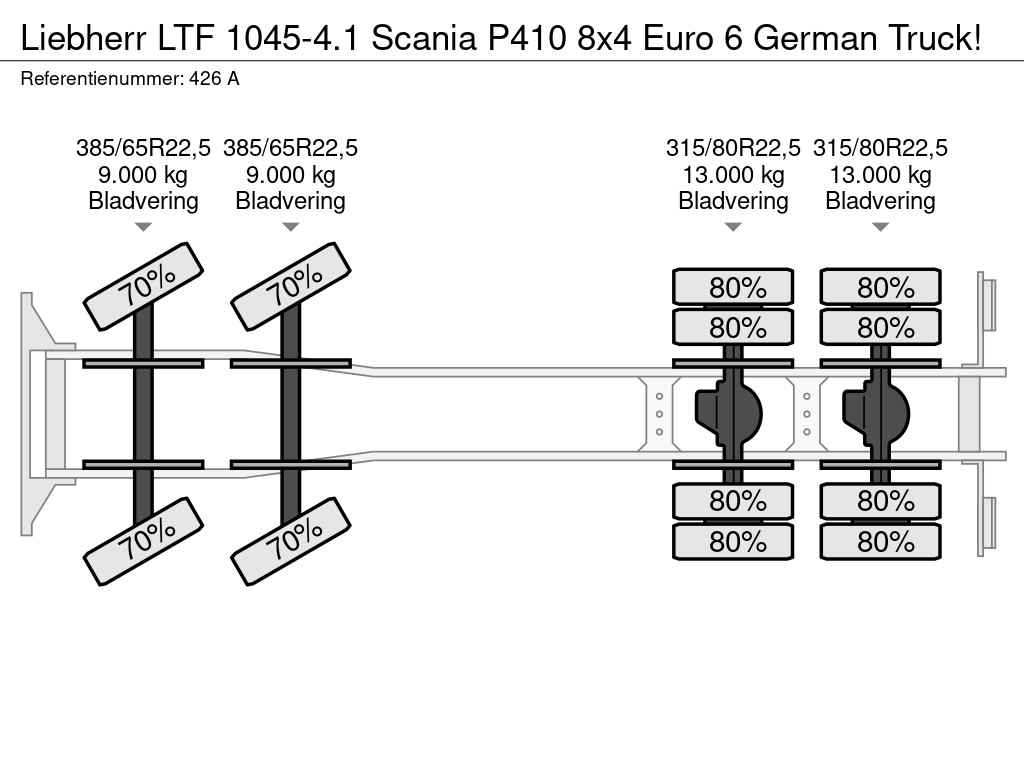 Liebherr LTF 1045-4.1 Scania P410 8x4 Euro 6 German Truck!
Referentienummer: 426 A

385/65R22,5
9.000 kg
Bladvering

385/65R22,5
9.000 kg
Bladvering

315/80R22,5
13.000 kg
Bladvering

315/80R22,5
13.000 kg
Bladvering

70%
70%
80%
80%
80%
80%

70%
70%
80%
80%
80%
80%